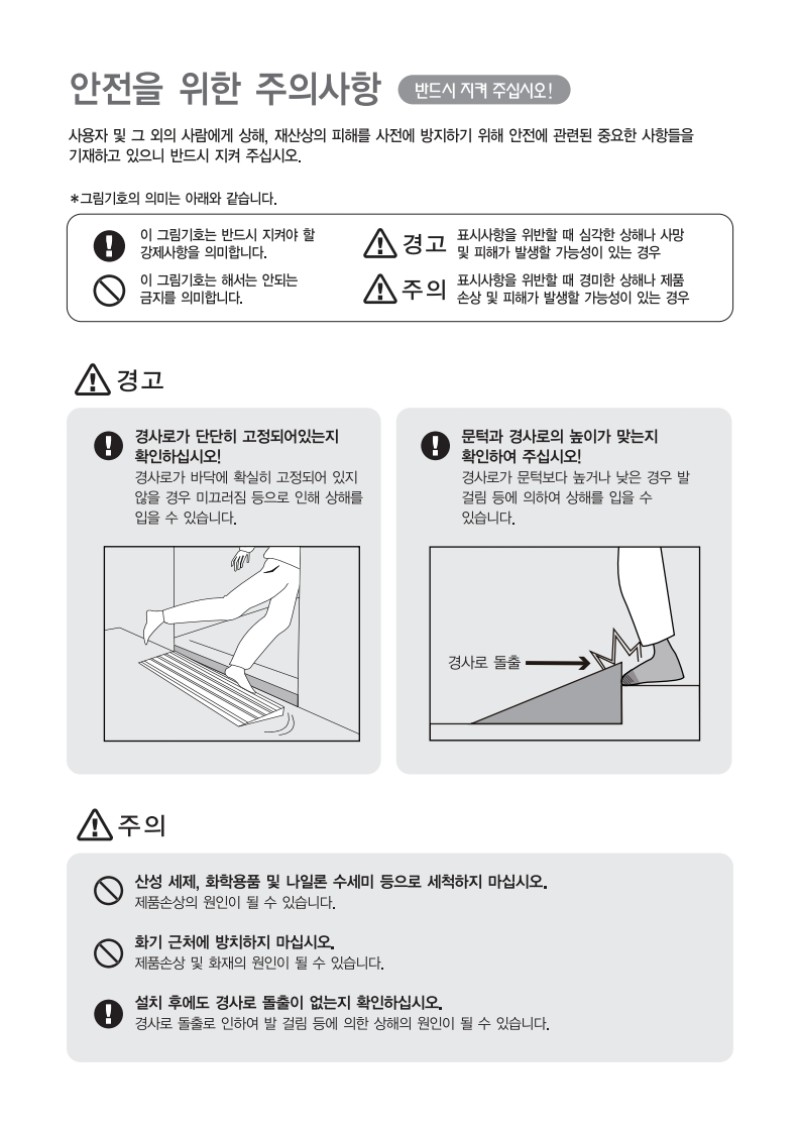 안전을 위한 주의사항 반드시 지켜 주십시오!

사용자 및 그 외의 사람에게 상해, 재산상의 피해를 사전에 방지하기 위해 안전에 관련된 중요한 사항들을 기재하고 있으니 반드시 지켜 주십시오.

*그림기호의 의미는 아래와 같습니다.

이 그림기호는 반드시 지켜야 할 강제사항을 의미합니다.

이 그림기호는 해서는 안되는 금지를 의미합니다.

경고 표시사항을 위반할 때 심각한 상해나 사망 및 피해가 발생할 가능성이 있는 경우

주의 표시사항을 위반할 때 경미한 상해나 제품 손상 및 피해가 발생할 가능성이 있는 경우

경고

경사로가 단단히 고정되어있는지 확인하십시오!
경사로가 바닥에 확실히 고정되어 있지 않을 경우 미끄러짐 등으로 인해 상해를 입을 수 있습니다.

문턱과 경사로의 높이가 맞는지 확인하여 주십시오!
경사로가 문턱보다 높거나 낮은 경우 발 걸림 등에 의하여 상해를 입을 수 있습니다.

경사로 돌출

주의

산성 세제, 화학용품 및 나일론 수세미 등으로 세척하지 마십시오.
제품손상의 원인이 될 수 있습니다.

화기 근처에 방치하지 마십시오.
제품손상 및 화재의 원인이 될 수 있습니다.

설치 후에도 경사로 돌출이 없는지 확인하십시오.
경사로 돌출로 인하여 발 걸림 등에 의한 상해의 원인이 될 수 있습니다.