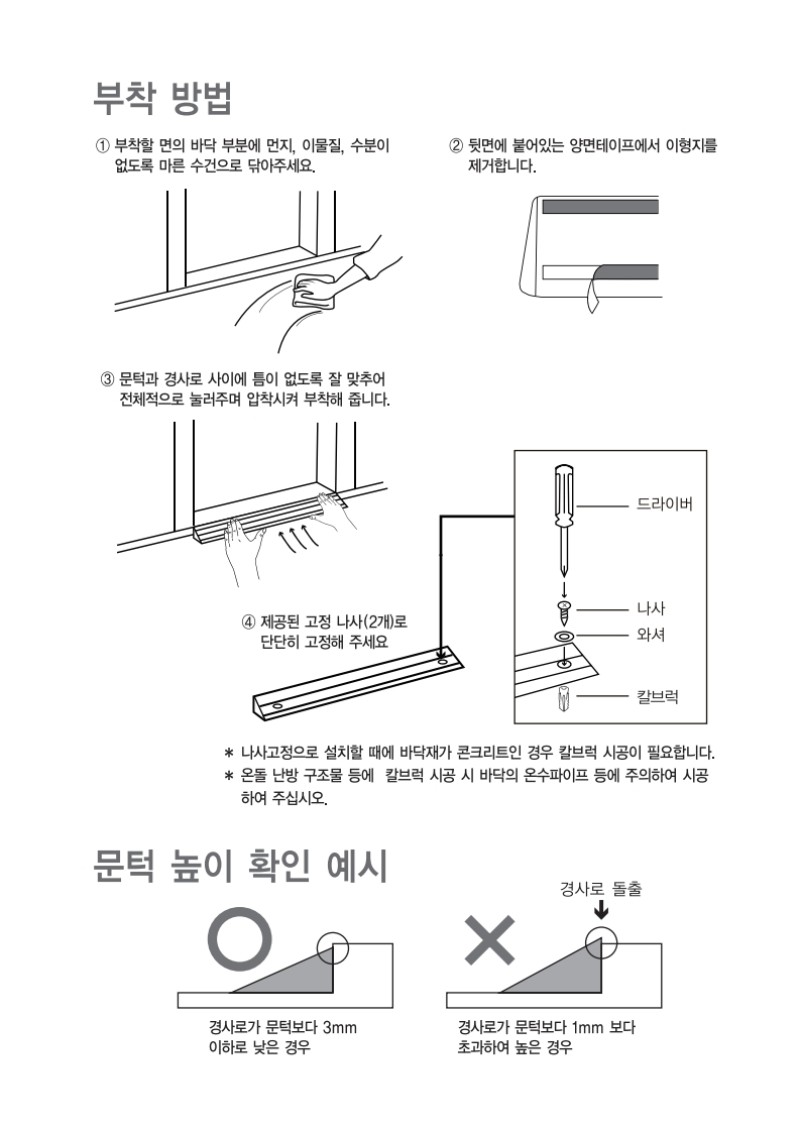 부착 방법

① 부착할 면의 바닥 부분에 먼지, 이물질, 수분이 없도록 마른 수건으로 닦아주세요.

② 뒷면에 붙어있는 양면테이프에서 이형지를 제거합니다.

③ 문턱과 경사로 사이에 틈이 없도록 잘 맞추어 전체적으로 눌러주며 압착시켜 부착해 줍니다.

④ 제공된 고정 나사(2개)로 단단히 고정해 주세요

드라이버

나사

와셔

칼브럭

* 나사고정으로 설치할 때에 바닥재가 콘크리트인 경우 칼브럭 시공이 필요합니다.
* 온돌 난방 구조물 등에 칼브럭 시공 시 바닥의 온수파이프 등에 주의하여 시공하여 주십시오.

문턱 높이 확인 예시

경사로 돌출

경사로가 문턱보다 3mm 이하로 낮은 경우

경사로가 문턱보다 1mm 보다 초과하여 높은 경우