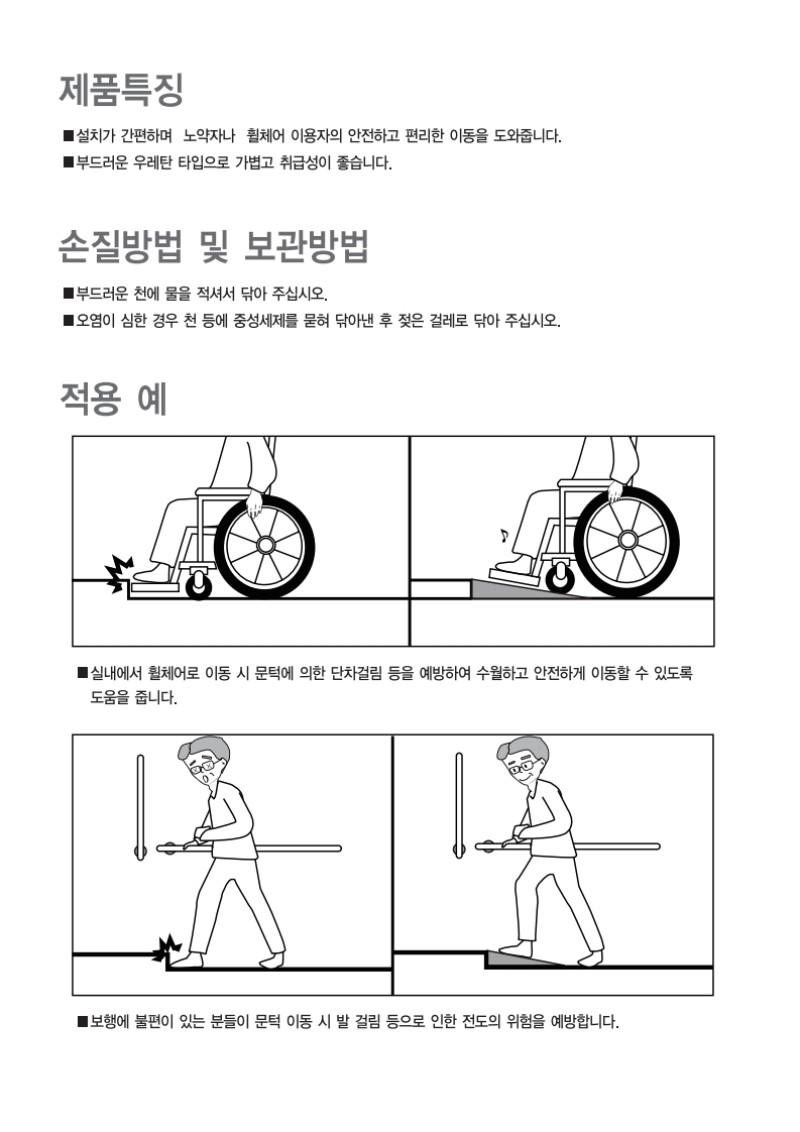 제품특징

■설치가 간편하며 노약자나 휠체어 이용자의 안전하고 편리한 이동을 도와줍니다.

■부드러운 우레탄 타입으로 가볍고 취급성이 좋습니다.

손질방법 및 보관방법

■부드러운 천에 물을 적셔서 닦아 주십시오.

■오염이 심한 경우 천 등에 중성세제를 묻혀 닦아낸 후 젖은 걸레로 닦아 주십시오.

적용 예

■실내에서 휠체어로 이동 시 문턱에 의한 단차걸림 등을 예방하여 수월하고 안전하게 이동할 수 있도록 도움을 줍니다.

■보행에 불편이 있는 분들이 문턱 이동 시 발 걸림 등으로 인한 전도의 위험을 예방합니다.