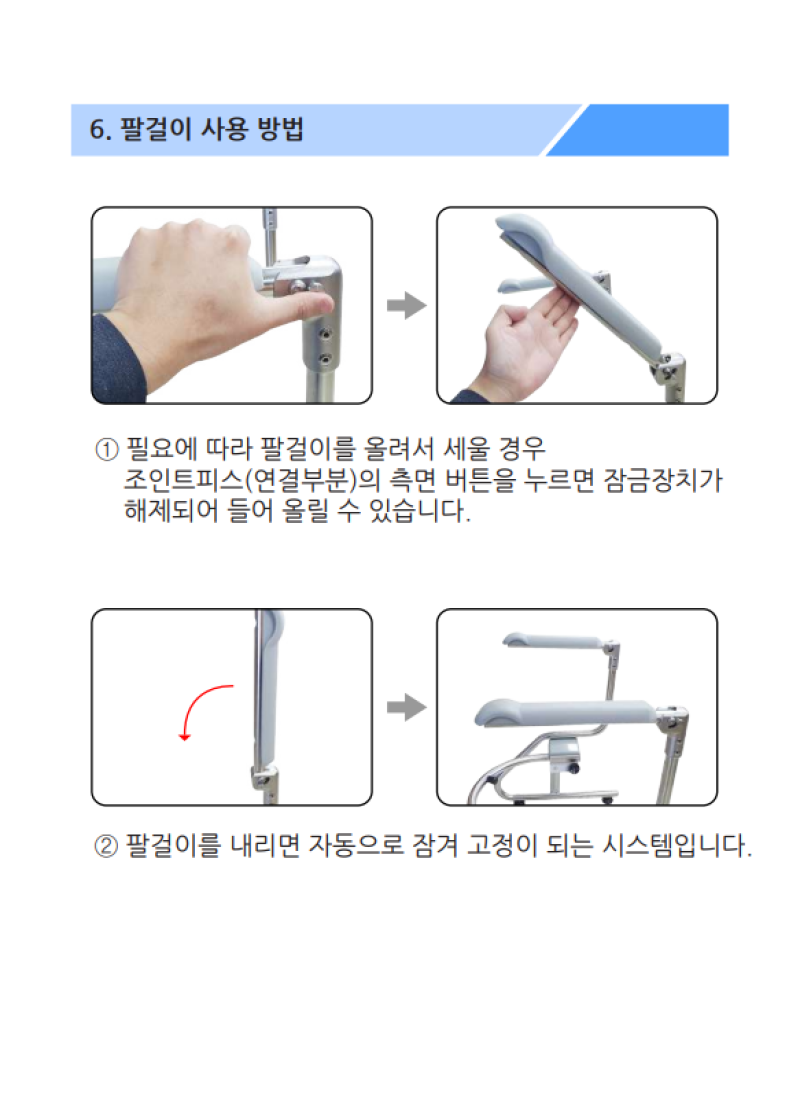 6. 팔걸이 사용 방법

① 필요에 따라 팔걸이를 올려서 세울 경우 조인트피스(연결부분)의 측면 버튼을 누르면 잠금장치가 해제되어 들어 올릴 수 있습니다.

② 팔걸이를 내리면 자동으로 잠겨 고정이 되는 시스템입니다.